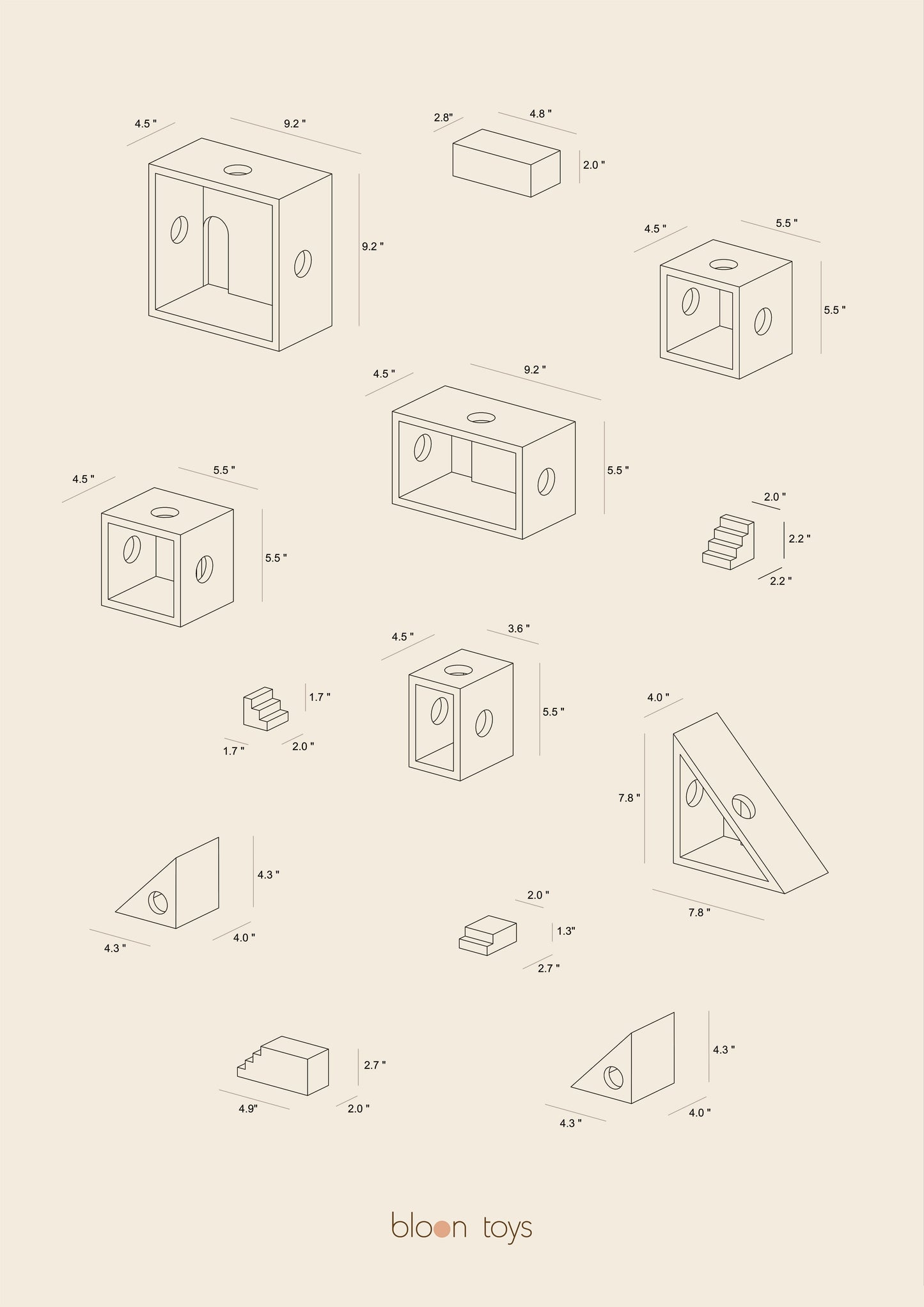 4.5 " 9.2 "

9.2 "

2.8" 4.8 "

2.0 "

4.5 " 5.5 "

5.5 "

4.5 " 9.2 "

5.5 "

4.5 " 5.5 "

5.5 "

2.0 "

2.2 "

2.2 "

4.5 " 3.6 "

5.5 "

1.7 "

1.7 " 2.0 "

4.0 "

7.8 "

7.8 "

4.3 "

4.3 " 4.0 "

2.0 "

1.3"

2.7 "

2.7 "

4.9" 2.0 "

4.3 "

4.3 " 4.0 "

bloon toys